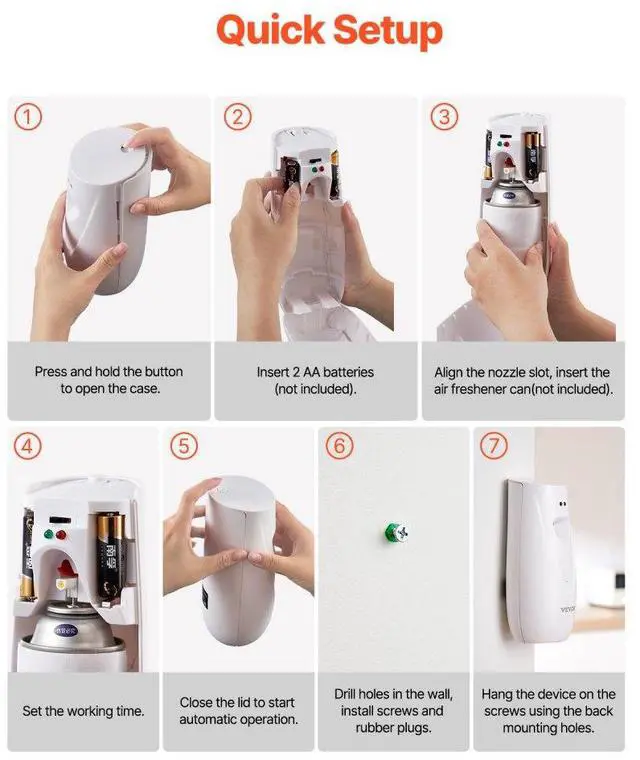 Quick Setup

1

Press and hold the button to open the case.

2

Insert 2 AA batteries (not included).

3

Align the nozzle slot, insert the air freshener can(not included).

4

Set the working time.

5

Close the lid to start automatic operation.

6

Drill holes in the wall, install screws and rubber plugs.

7

VEVOR

Hang the device on the screws using the back mounting holes.