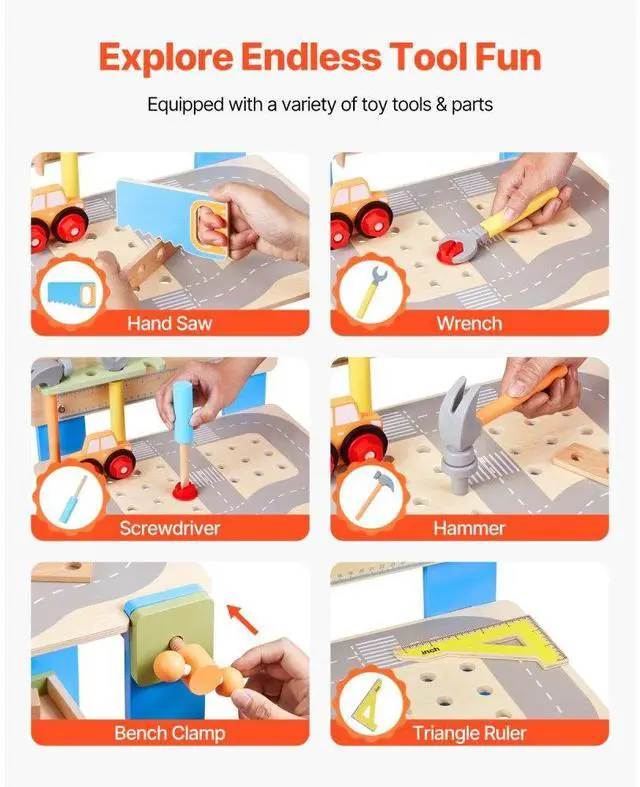 Explore Endless Tool Fun

Equipped with a variety of toy tools & parts

Hand Saw

Wrench

Screwdriver

Hammer

Bench Clamp

inch

Triangle Ruler