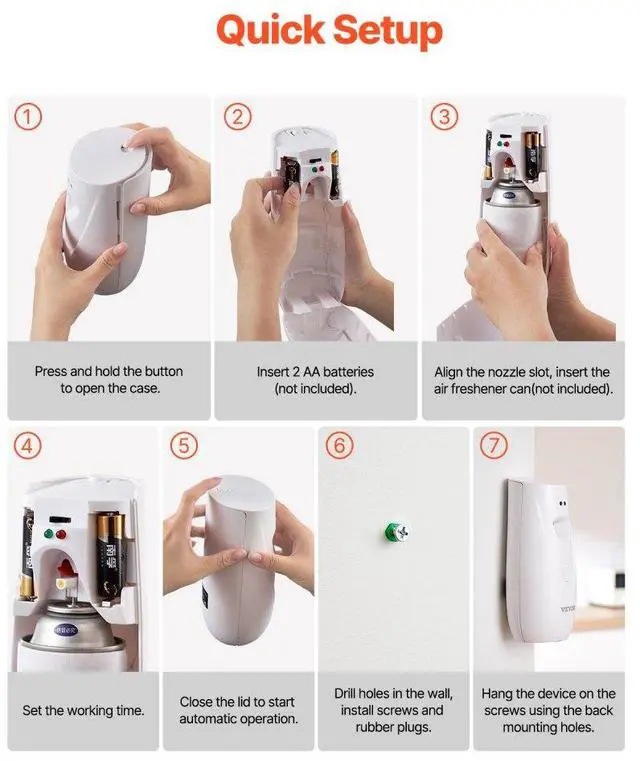 Quick Setup

①

Press and hold the button to open the case.

②

Insert 2 AA batteries (not included).

③

Align the nozzle slot, insert the air freshener can(not included).

④

Set the working time.

⑤

Close the lid to start automatic operation.

⑥

Drill holes in the wall, install screws and rubber plugs.

⑦

VEVOR

Hang the device on the screws using the back mounting holes.