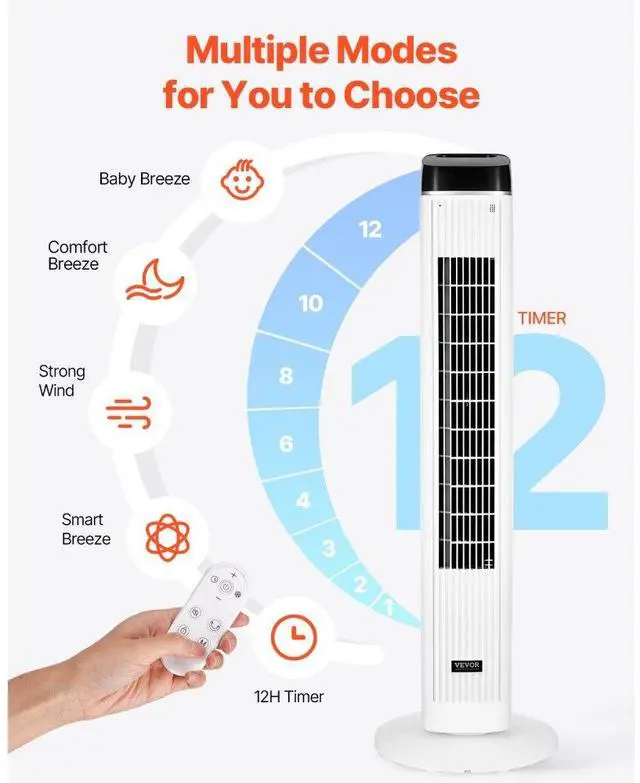 Multiple Modes for You to Choose

Baby Breeze

Comfort Breeze

Strong Wind

Smart Breeze

12H Timer

12
10
8
6
4
3
2
1

TIMER
12

VEVOR