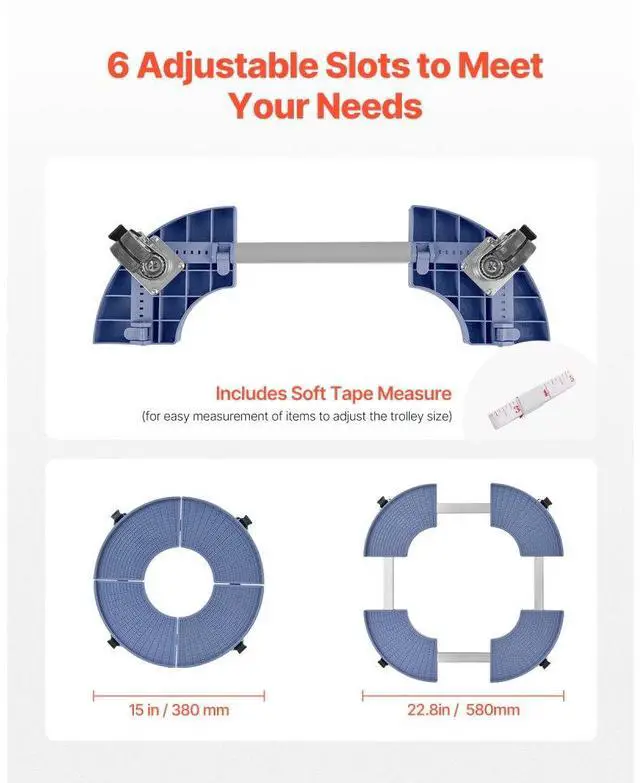 6 Adjustable Slots to Meet Your Needs

Includes Soft Tape Measure
(for easy measurement of items to adjust the trolley size)

15 in / 380 mm

22.8in / 580mm