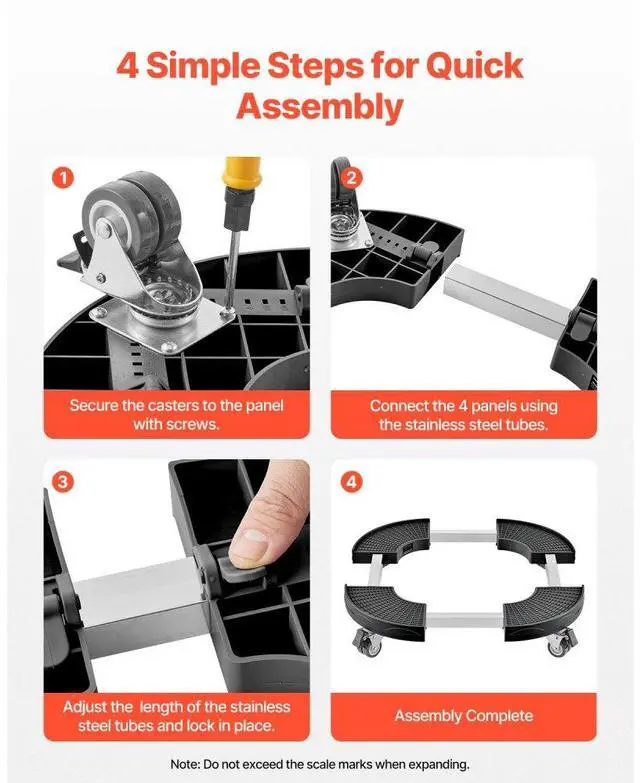 4 Simple Steps for Quick Assembly

1

Secure the casters to the panel with screws.

2

Connect the 4 panels using the stainless steel tubes.

3

Adjust the length of the stainless steel tubes and lock in place.

4

Assembly Complete

Note: Do not exceed the scale marks when expanding.