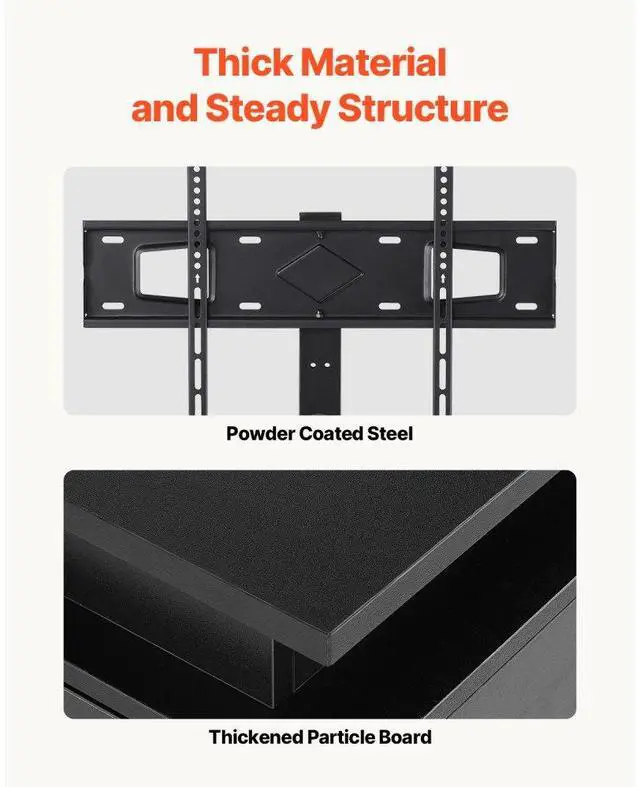 Thick Material and Steady Structure

Powder Coated Steel

Thickened Particle Board