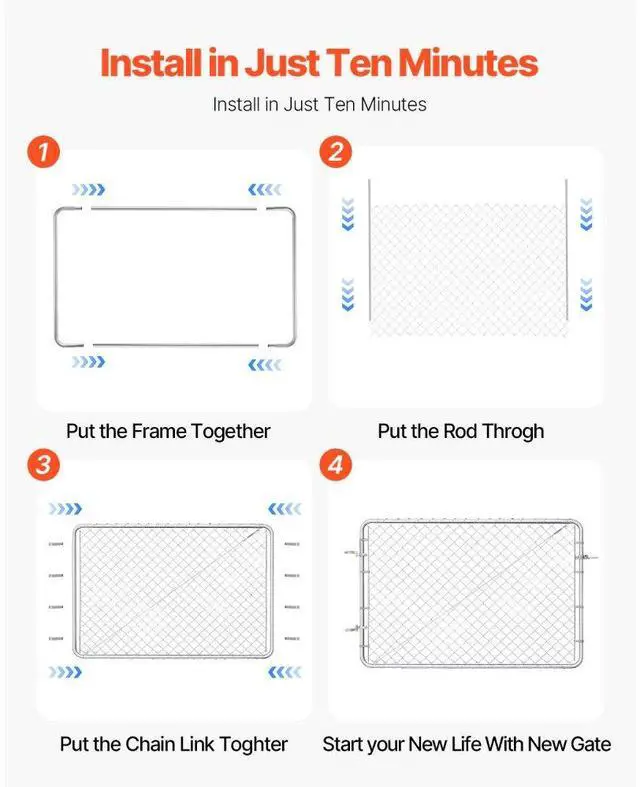 Install in Just Ten Minutes

Install in Just Ten Minutes

1

Put the Frame Together

2

Put the Rod Throgh

3

Put the Chain Link Toghter

4

Start your New Life With New Gate