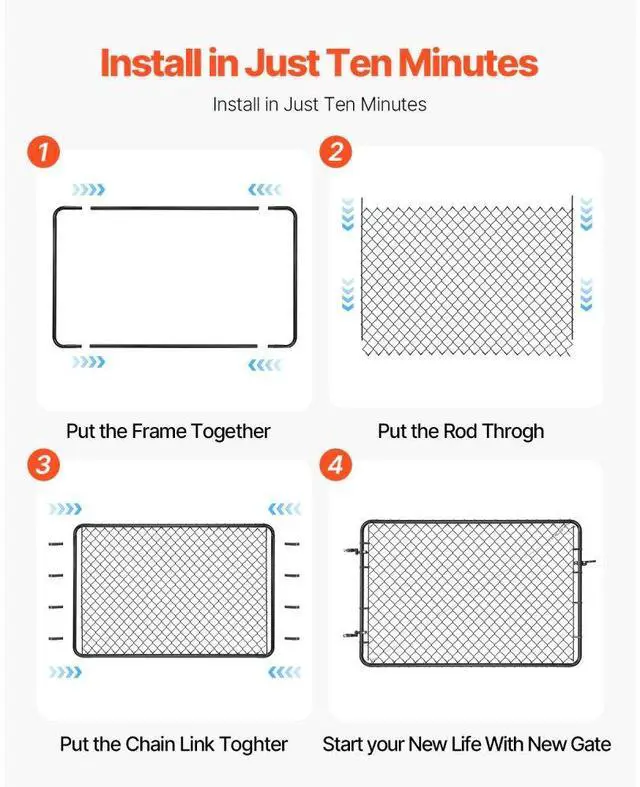 Install in Just Ten Minutes

Install in Just Ten Minutes

1

Put the Frame Together

2

Put the Rod Throgh

3

Put the Chain Link Toghter

4

Start your New Life With New Gate