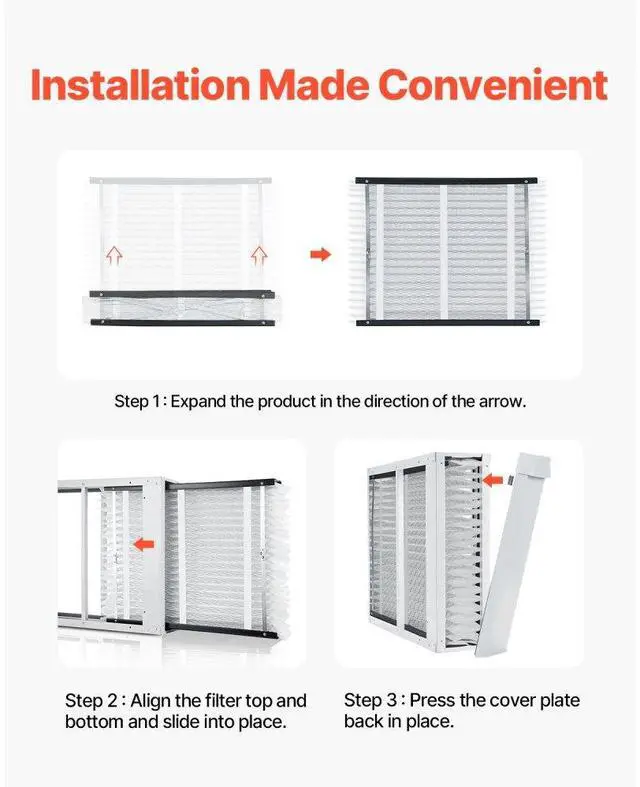 Installation Made Convenient

Step 1 : Expand the product in the direction of the arrow.

Step 2 : Align the filter top and bottom and slide into place.

Step 3 : Press the cover plate back in place.