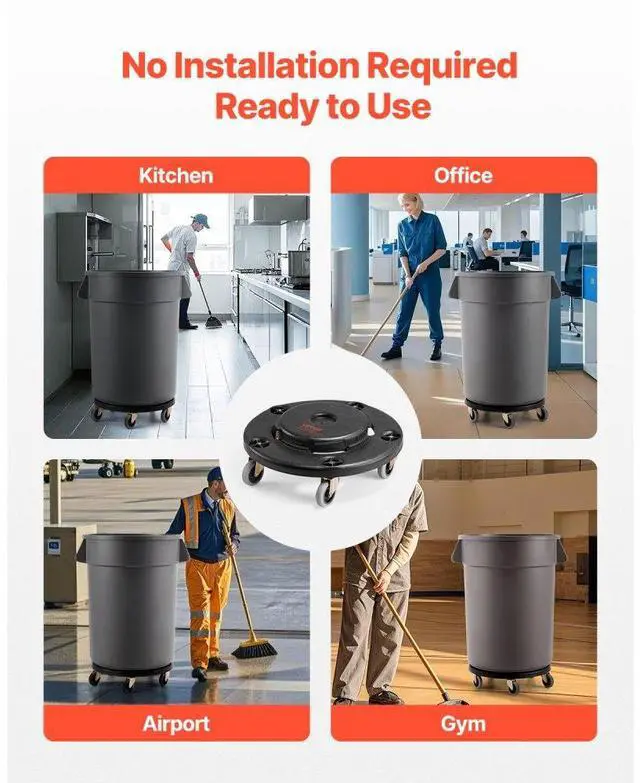 No Installation Required
Ready to Use

Kitchen

Office

Airport

Gym