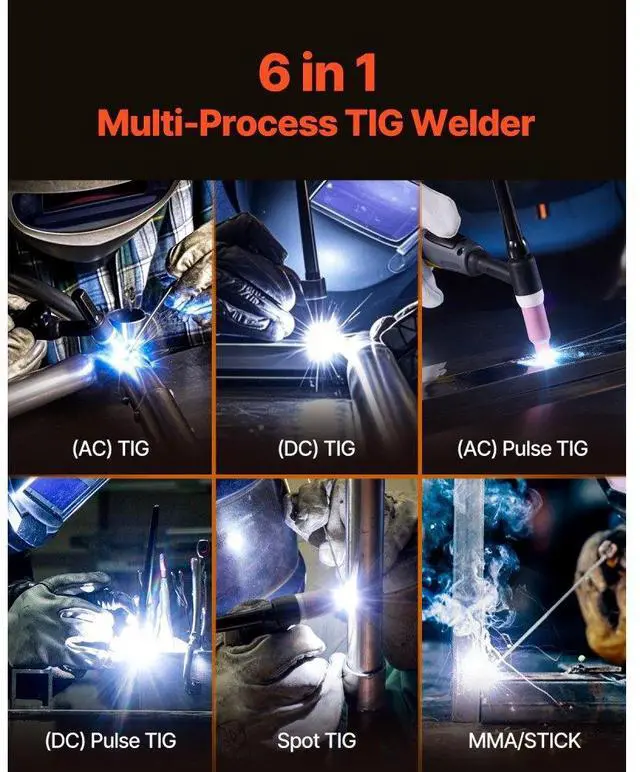 6 in 1
Multi-Process TIG Welder

(AC) TIG

(DC) TIG

(AC) Pulse TIG

(DC) Pulse TIG

Spot TIG

MMA/STICK