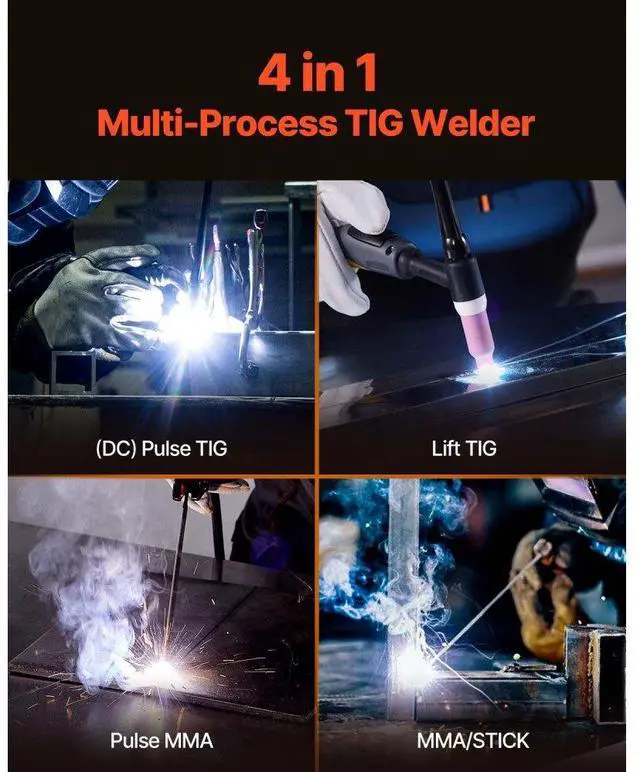 4 in 1
Multi-Process TIG Welder

(DC) Pulse TIG

Lift TIG

Pulse MMA

MMA/STICK