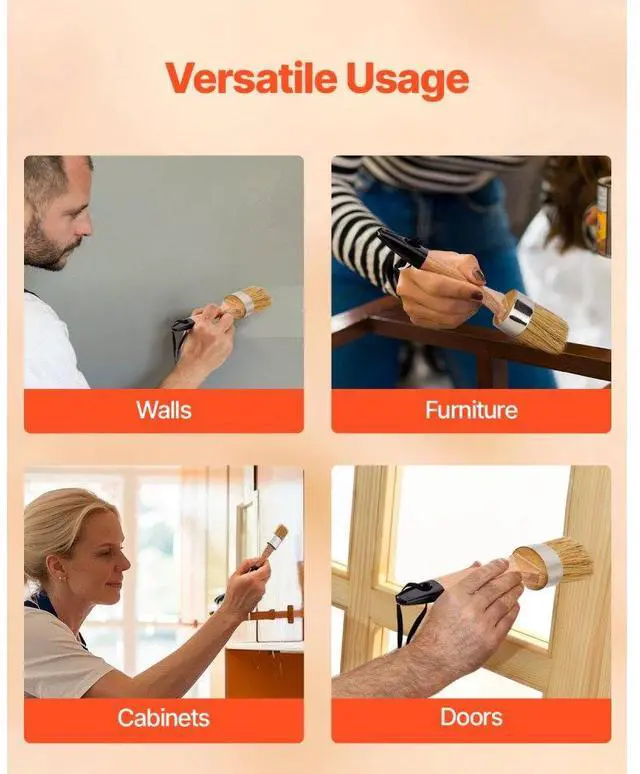 Versatile Usage

Walls

Furniture

Cabinets

Doors