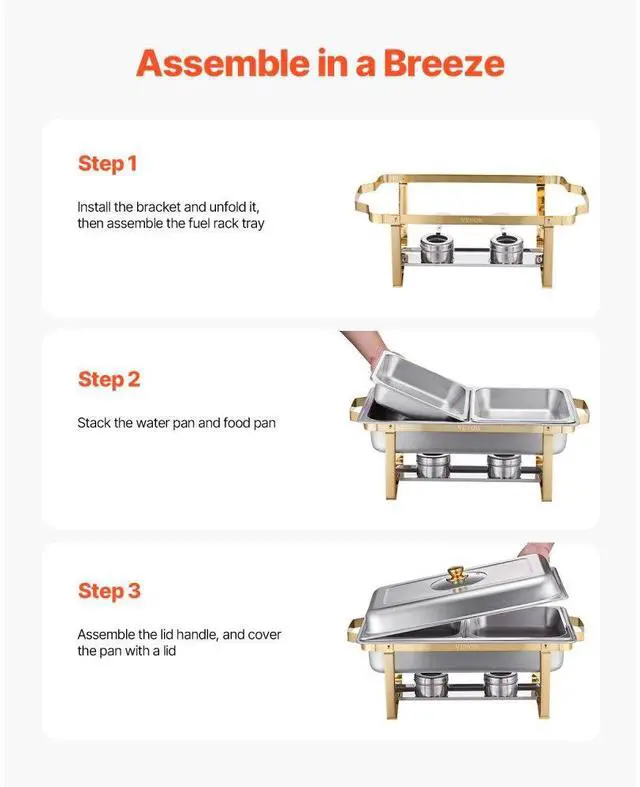 Assemble in a Breeze

Step 1

Install the bracket and unfold it, then assemble the fuel rack tray

VEVOR

Step 2

Stack the water pan and food pan

VEVOR

Step 3

Assemble the lid handle, and cover the pan with a lid

VEVOR