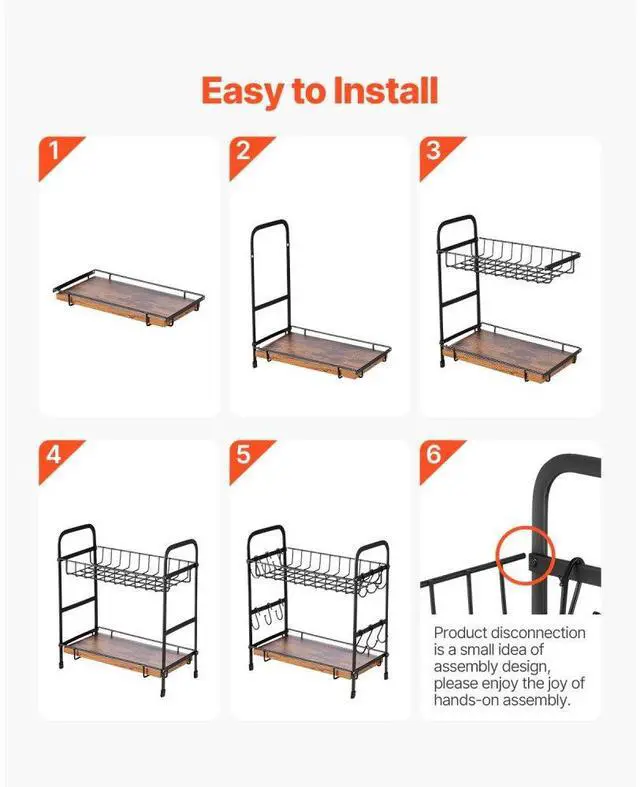 Easy to Install

1

2

3

4

5

6

Product disconnection is a small idea of assembly design, please enjoy the joy of hands-on assembly.