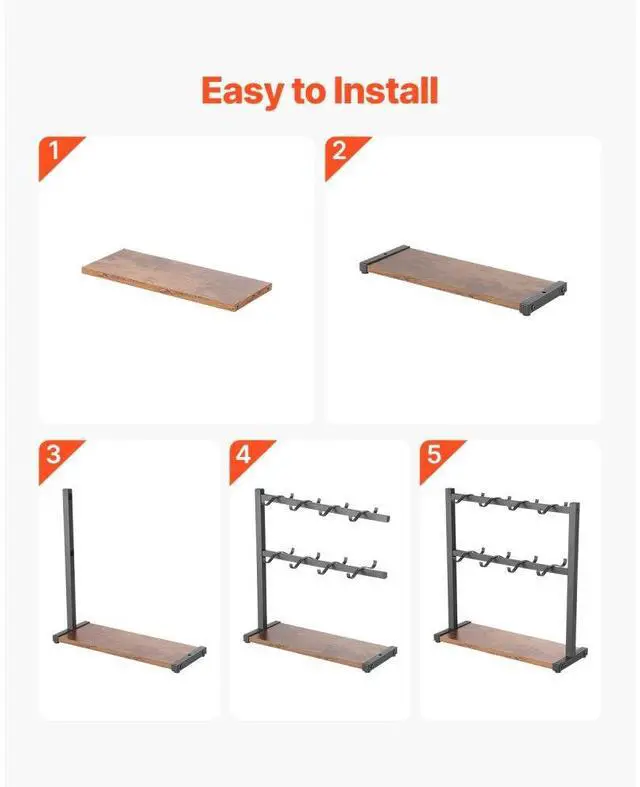 Easy to Install

1

2

3

4

5