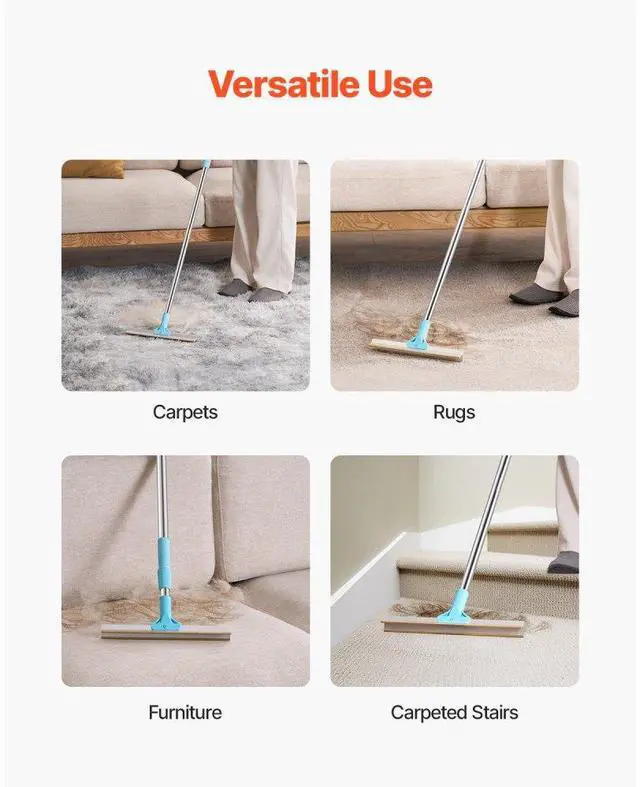 Versatile Use

Carpets

Rugs

Furniture

Carpeted Stairs