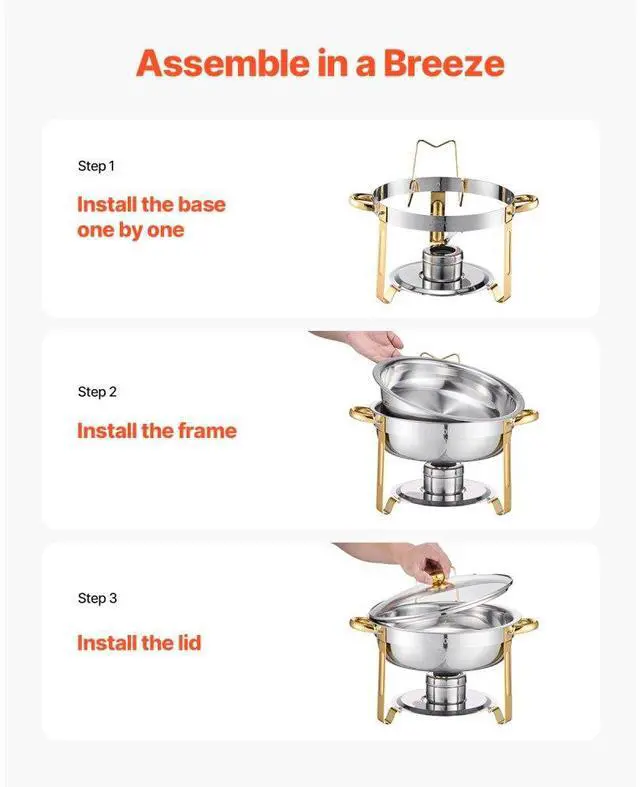 Assemble in a Breeze

Step 1

Install the base one by one

Step 2

Install the frame

Step 3

Install the lid