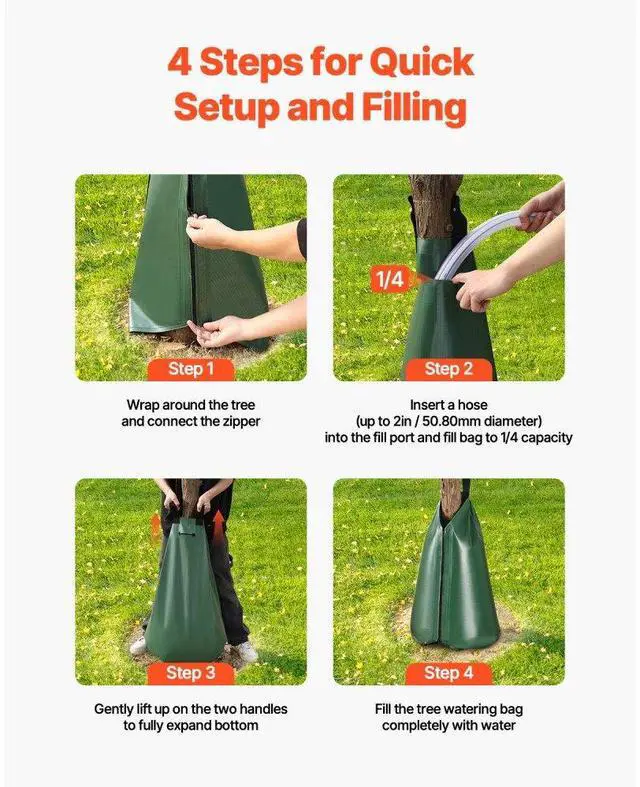 4 Steps for Quick Setup and Filling

Step 1

Wrap around the tree and connect the zipper

1/4

Step 2

Insert a hose (up to 2in / 50.80mm diameter) into the fill port and fill bag to 1/4 capacity

Step 3

Gently lift up on the two handles to fully expand bottom

Step 4

Fill the tree watering bag completely with water