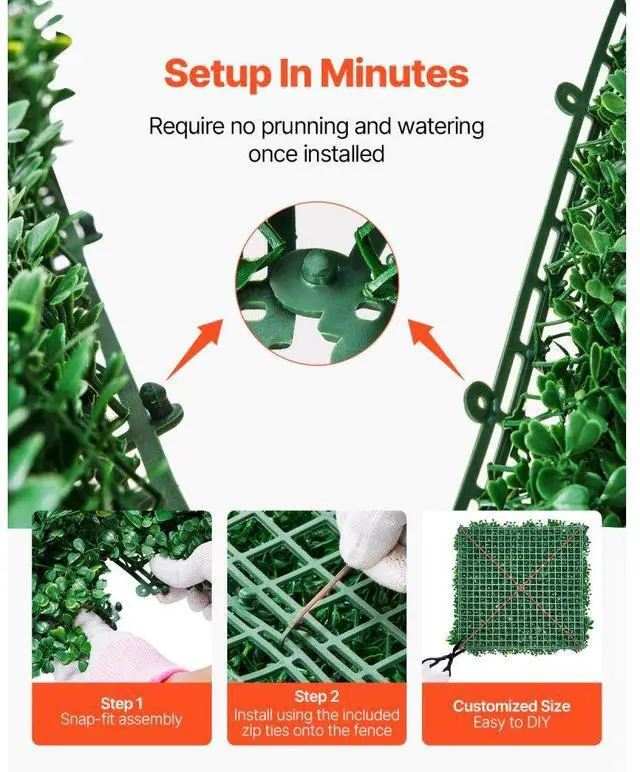 Setup In Minutes

Require no prunning and watering once installed

Step 1
Snap-fit assembly

Step 2
Install using the included zip ties onto the fence

Customized Size
Easy to DIY