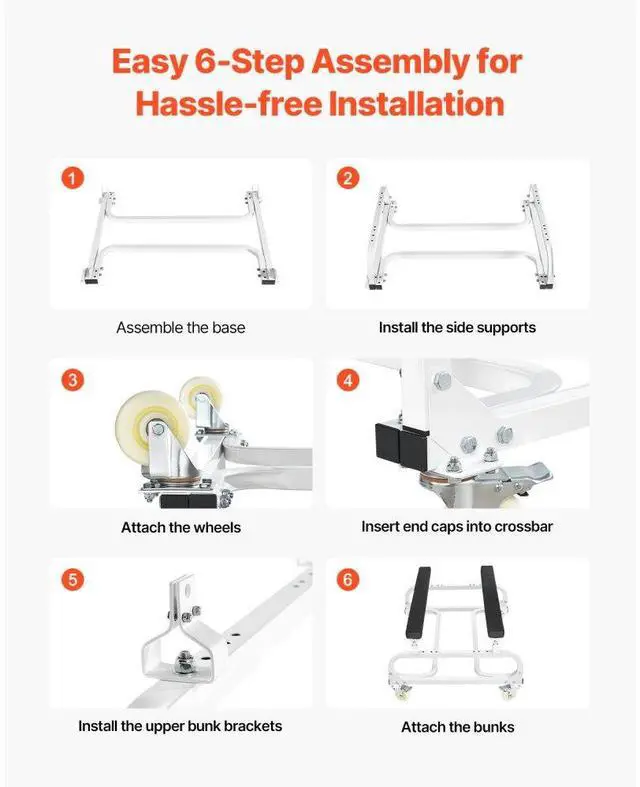 Easy 6-Step Assembly for Hassle-free Installation

1

Assemble the base

2

Install the side supports

3

Attach the wheels

4

Insert end caps into crossbar

5

Install the upper bunk brackets

6

Attach the bunks