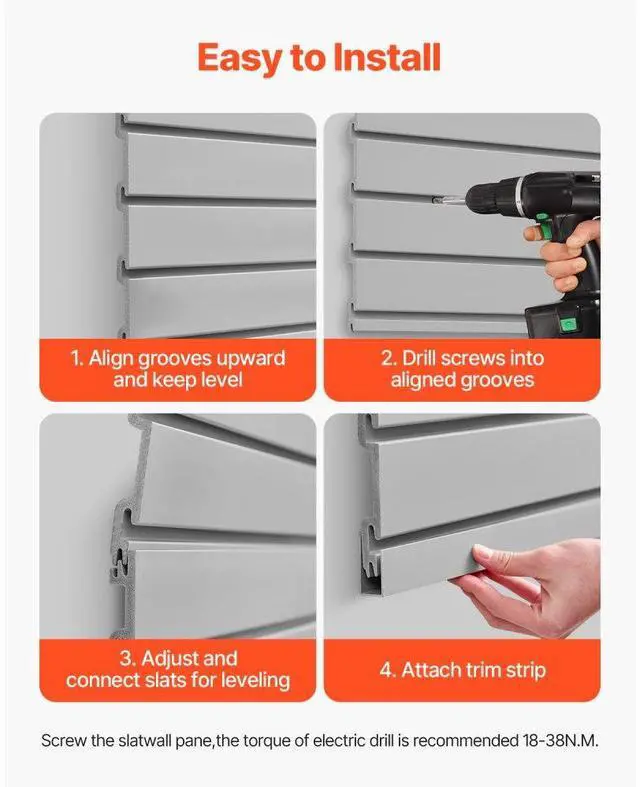 Easy to Install

1. Align grooves upward and keep level

2. Drill screws into aligned grooves

3. Adjust and connect slats for leveling

4. Attach trim strip

Screw the slatwall pane,the torque of electric drill is recommended 18-38N.M.