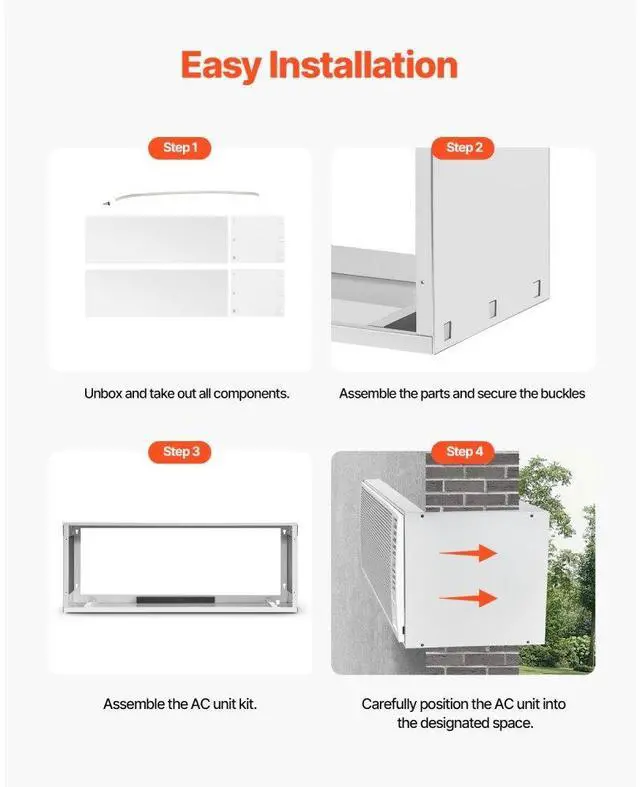 Easy Installation

Step 1

Unbox and take out all components.

Step 2

Assemble the parts and secure the buckles

Step 3

Assemble the AC unit kit.

Step 4

Carefully position the AC unit into the designated space.