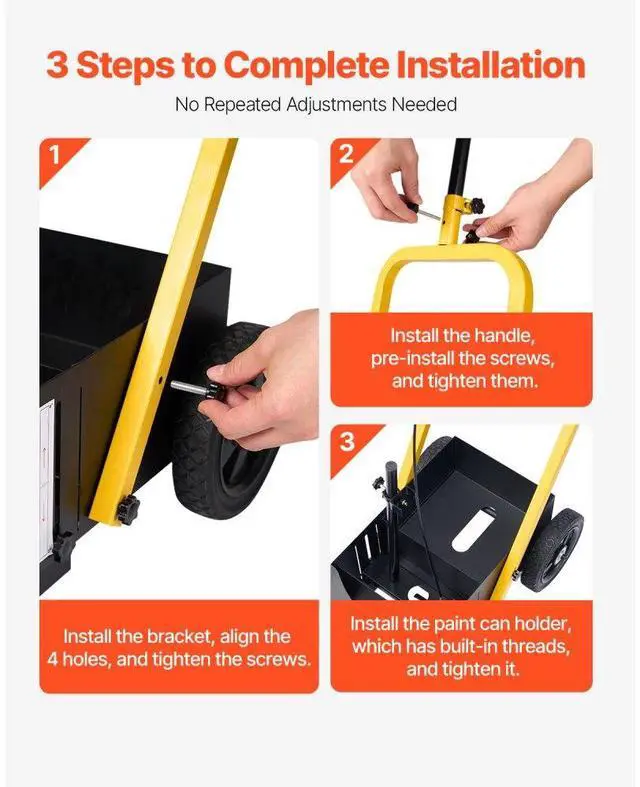 3 Steps to Complete Installation

No Repeated Adjustments Needed

1

Install the bracket, align the 4 holes, and tighten the screws.

2

Install the handle, pre-install the screws, and tighten them.

3

Install the paint can holder, which has built-in threads, and tighten it.