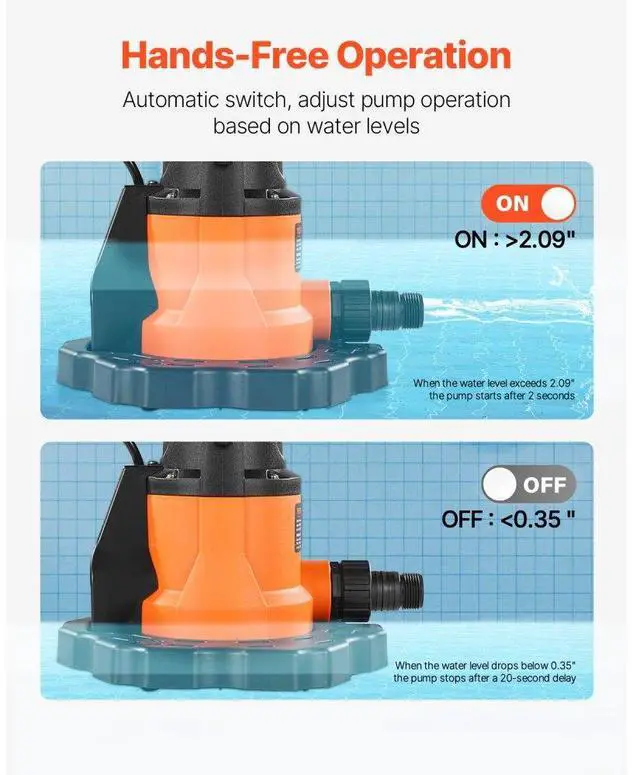 Hands-Free Operation

Automatic switch, adjust pump operation based on water levels

ON

ON : >2.09"

When the water level exceeds 2.09" the pump starts after 2 seconds

OFF

OFF : <0.35 "

When the water level drops below 0.35" the pump stops after a 20-second delay