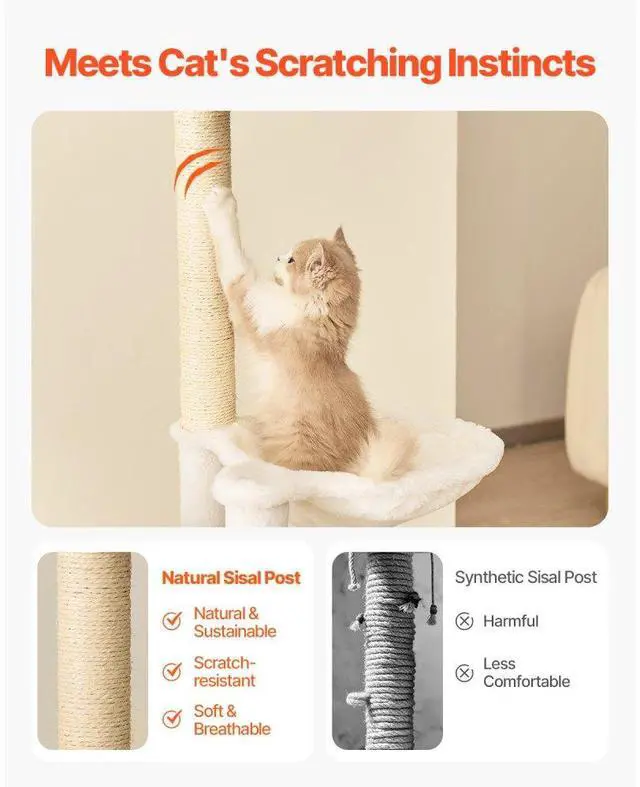 Meets Cat's Scratching Instincts

Natural Sisal Post

Natural & Sustainable

Scratch-resistant

Soft & Breathable

Synthetic Sisal Post

Harmful

Less Comfortable