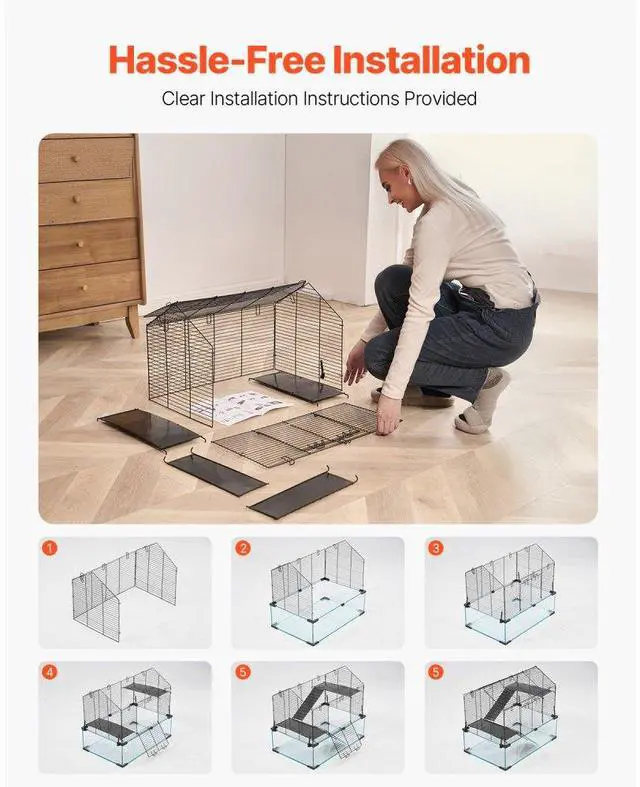 Hassle-Free Installation

Clear Installation Instructions Provided

1

2

3

4

5

5