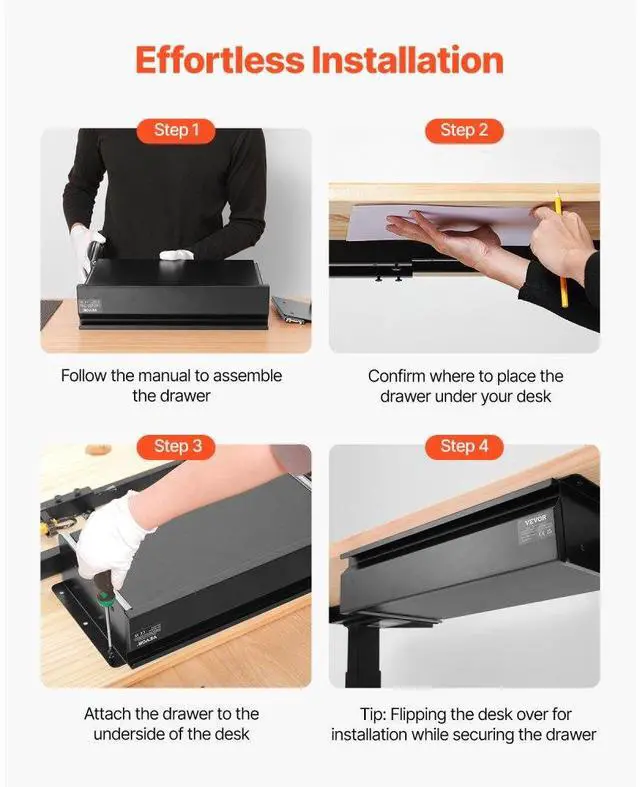 Effortless Installation

Step 1

Follow the manual to assemble the drawer

Step 2

Confirm where to place the drawer under your desk

Step 3

Attach the drawer to the underside of the desk

Step 4

VEVOR

Tip: Flipping the desk over for installation while securing the drawer