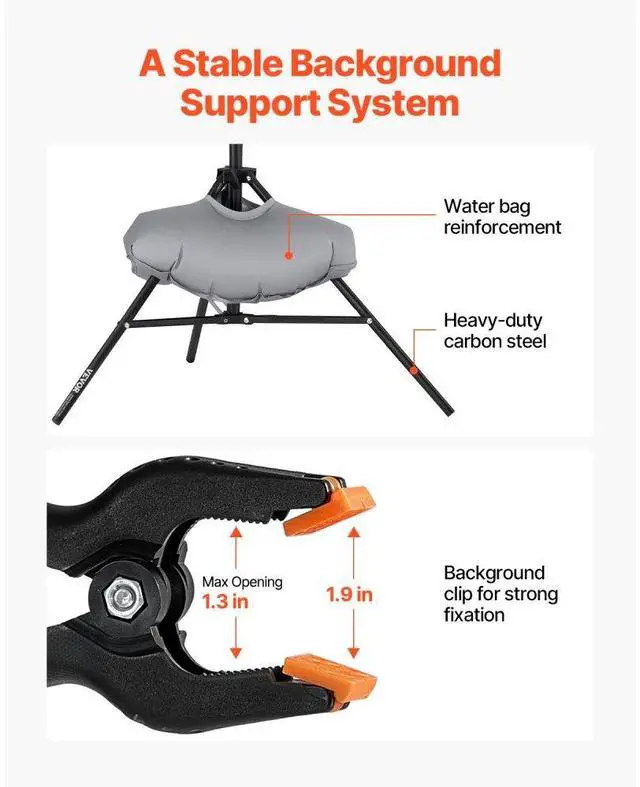 A Stable Background Support System

Water bag reinforcement

Heavy-duty carbon steel

VEVOR

Max Opening
1.3 in

1.9 in

Background clip for strong fixation