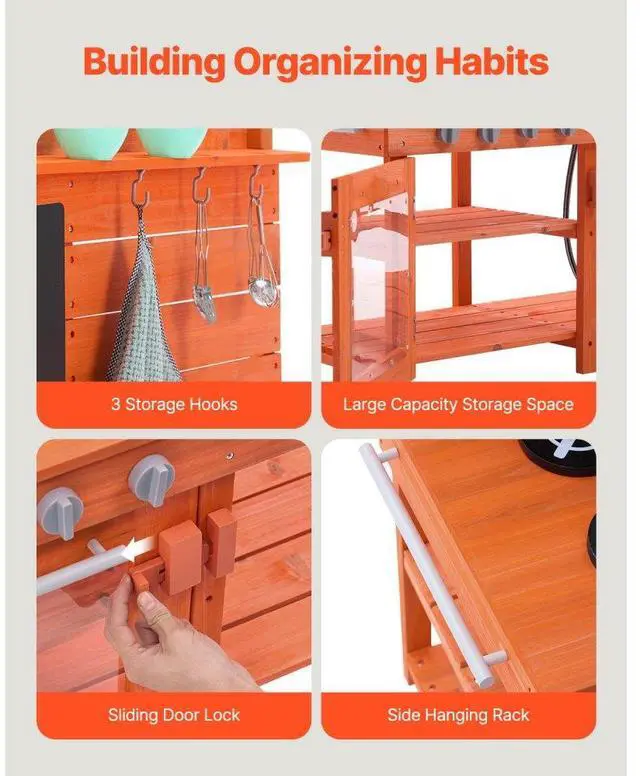 Building Organizing Habits

3 Storage Hooks

Large Capacity Storage Space

Sliding Door Lock

Side Hanging Rack