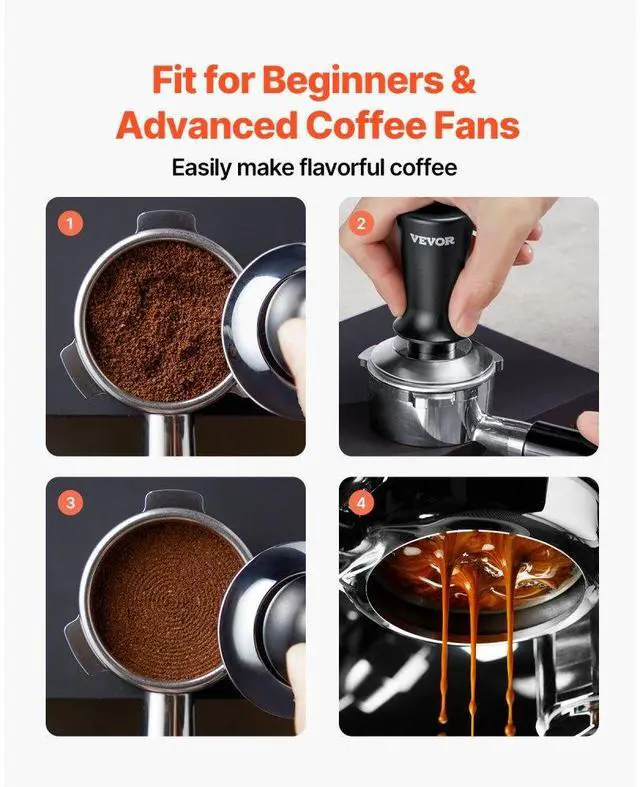 Fit for Beginners & Advanced Coffee Fans

Easily make flavorful coffee

1

2

VEVOR

3

4