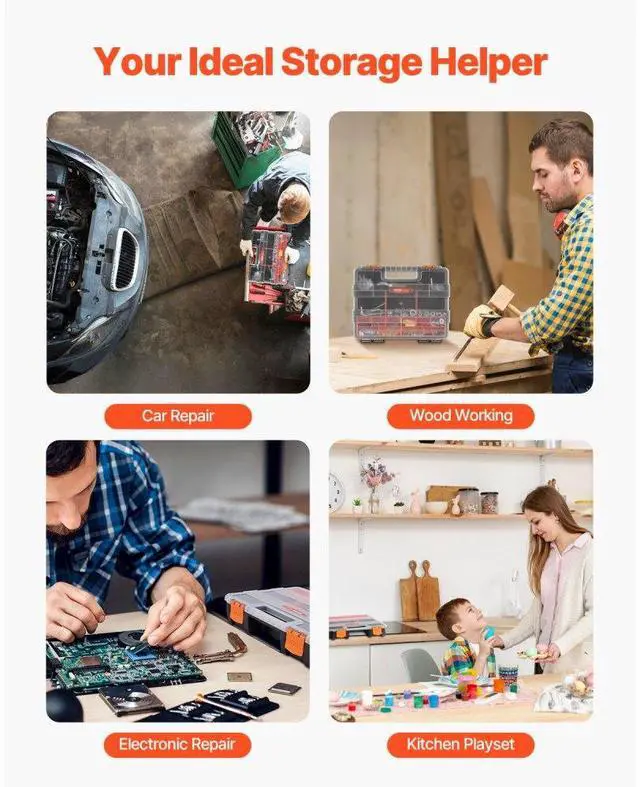 Your Ideal Storage Helper

Car Repair

Wood Working

Electronic Repair

Kitchen Playset