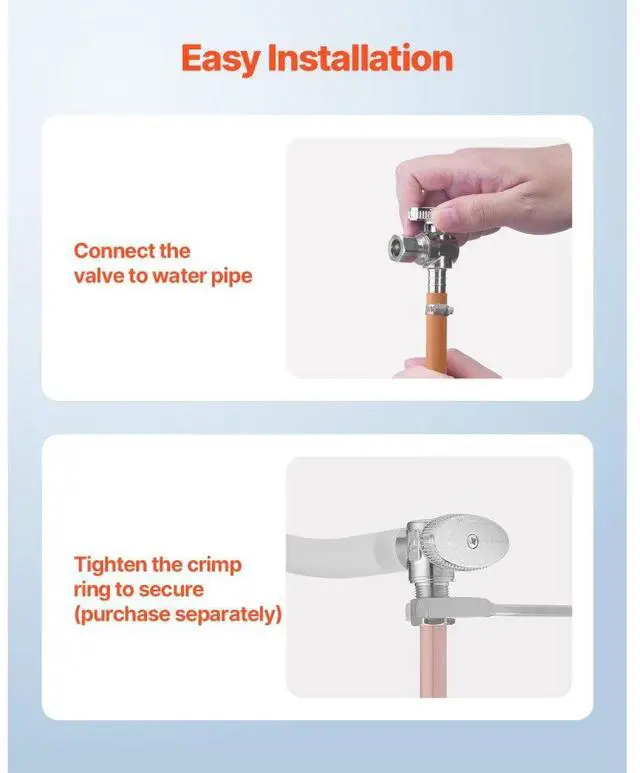 Easy Installation

Connect the valve to water pipe

Tighten the crimp ring to secure (purchase separately)