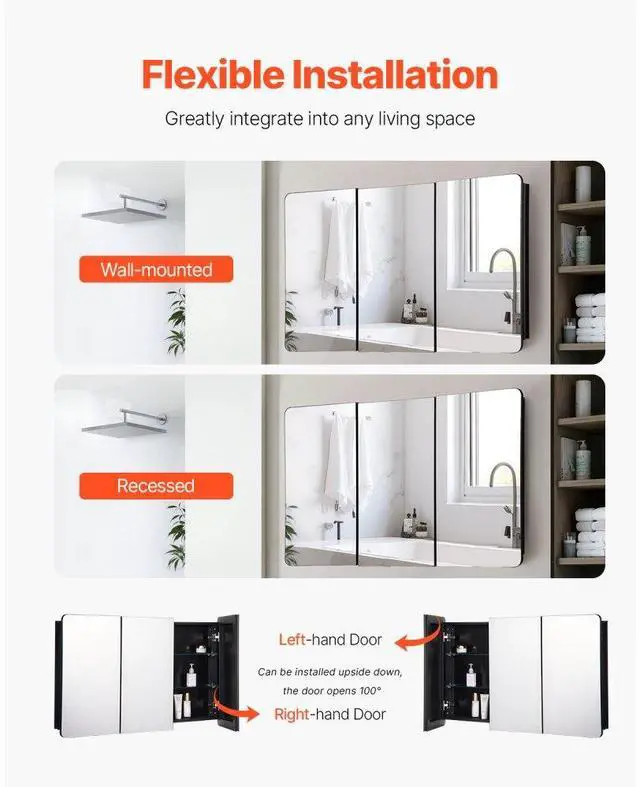 Flexible Installation

Greatly integrate into any living space

Wall-mounted

Recessed

Left-hand Door

Can be installed upside down, the door opens 100°

Right-hand Door