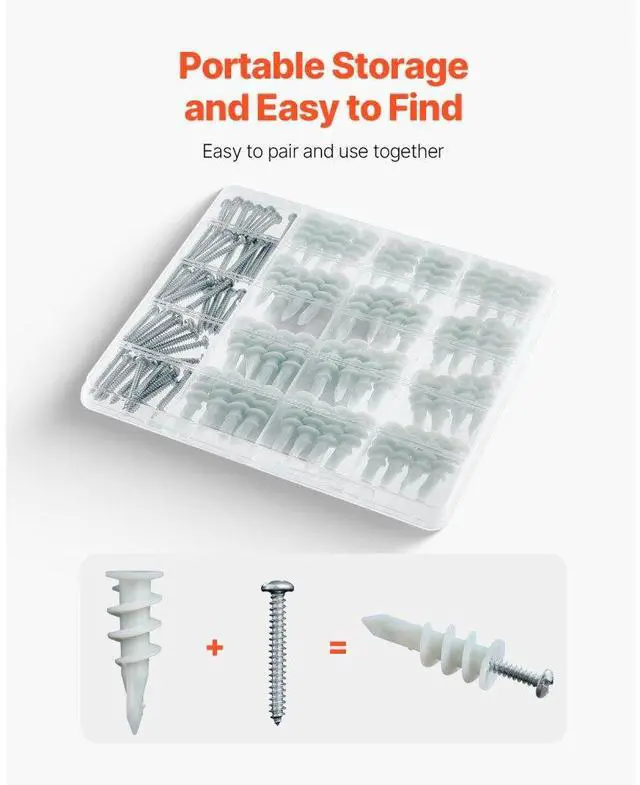 Portable Storage and Easy to Find

Easy to pair and use together

+ =