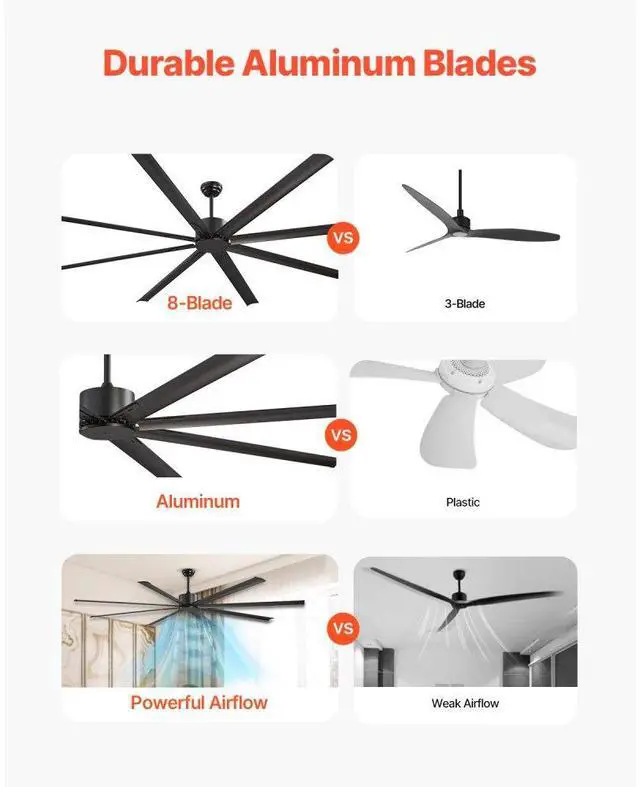 Durable Aluminum Blades

8-Blade

VS

3-Blade

Aluminum

VS

Plastic

Powerful Airflow

VS

Weak Airflow