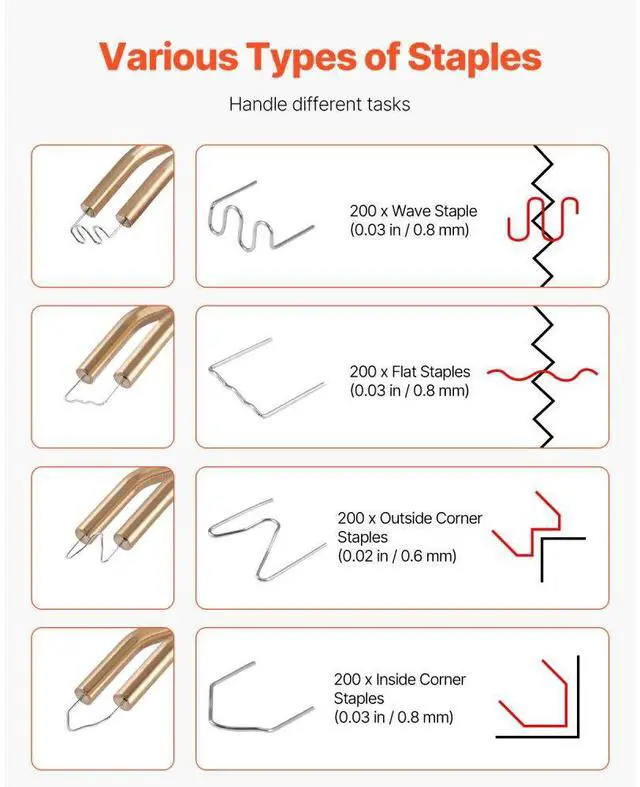 Various Types of Staples

Handle different tasks

200 x Wave Staple
(0.03 in / 0.8 mm)

200 x Flat Staples
(0.03 in / 0.8 mm)

200 x Outside Corner Staples
(0.02 in / 0.6 mm)

200 x Inside Corner Staples
(0.03 in / 0.8 mm)