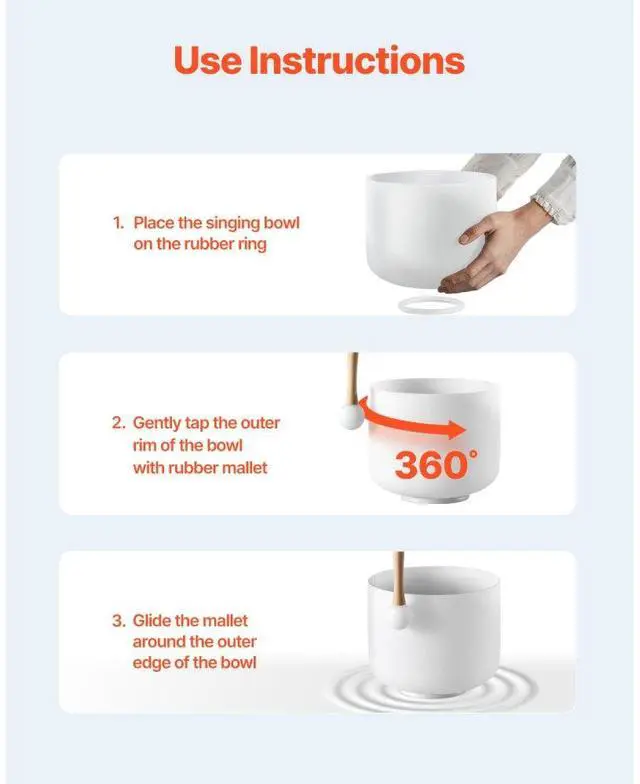 Use Instructions

1. Place the singing bowl on the rubber ring

2. Gently tap the outer rim of the bowl with rubber mallet

360°

3. Glide the mallet around the outer edge of the bowl