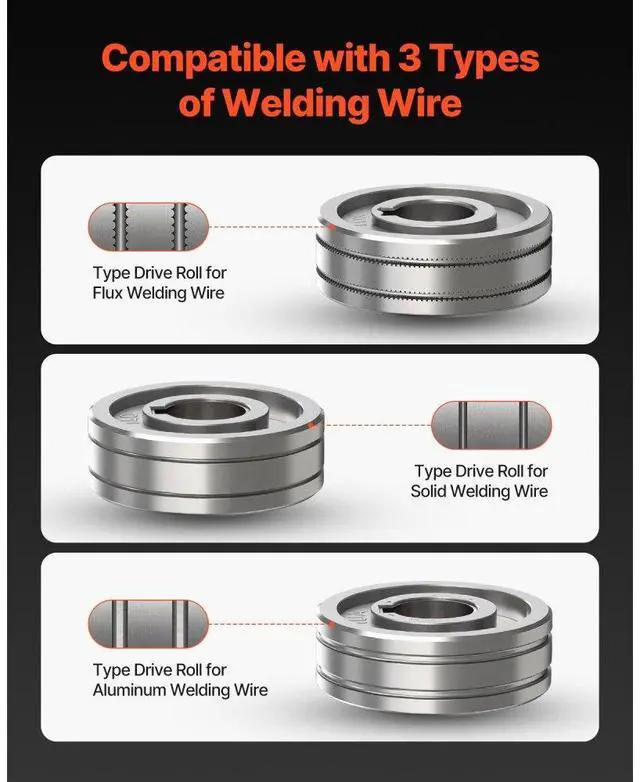 Compatible with 3 Types of Welding Wire

Type Drive Roll for Flux Welding Wire

Type Drive Roll for Solid Welding Wire

Type Drive Roll for Aluminum Welding Wire