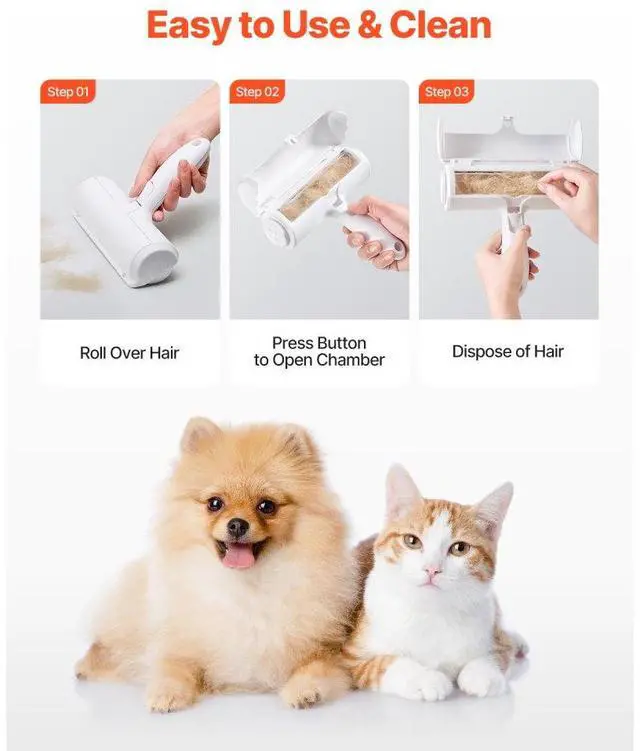 Easy to Use & Clean

Step 01

Roll Over Hair

Step 02

Press Button to Open Chamber

Step 03

Dispose of Hair