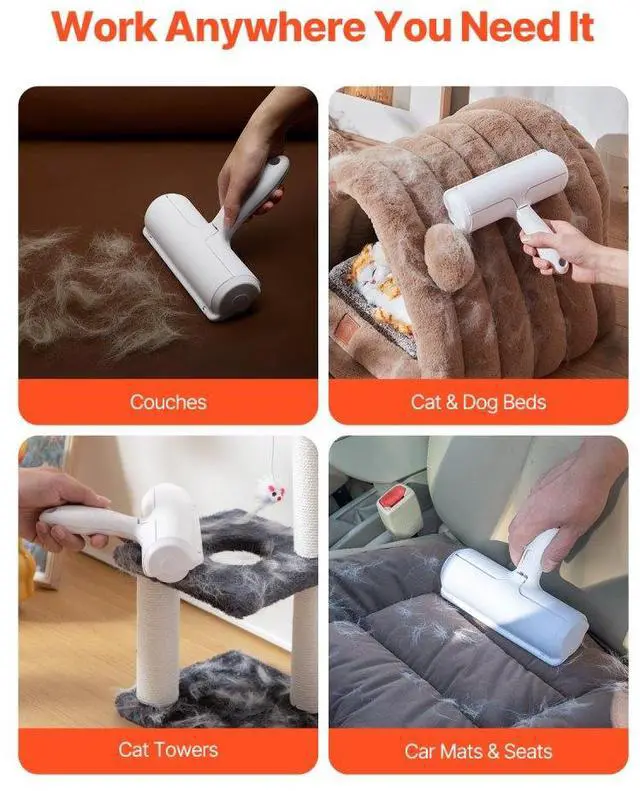 Work Anywhere You Need It

Couches

Cat & Dog Beds

Cat Towers

Car Mats & Seats