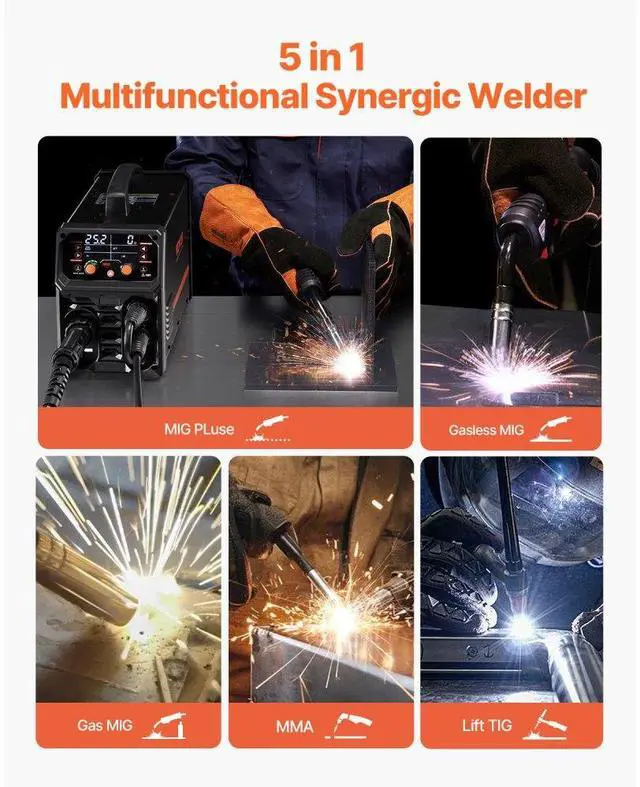 5 in 1
Multifunctional Synergic Welder

25.2 0.

MIG PLuse

Gasless MIG

Gas MIG

MMA

Lift TIG