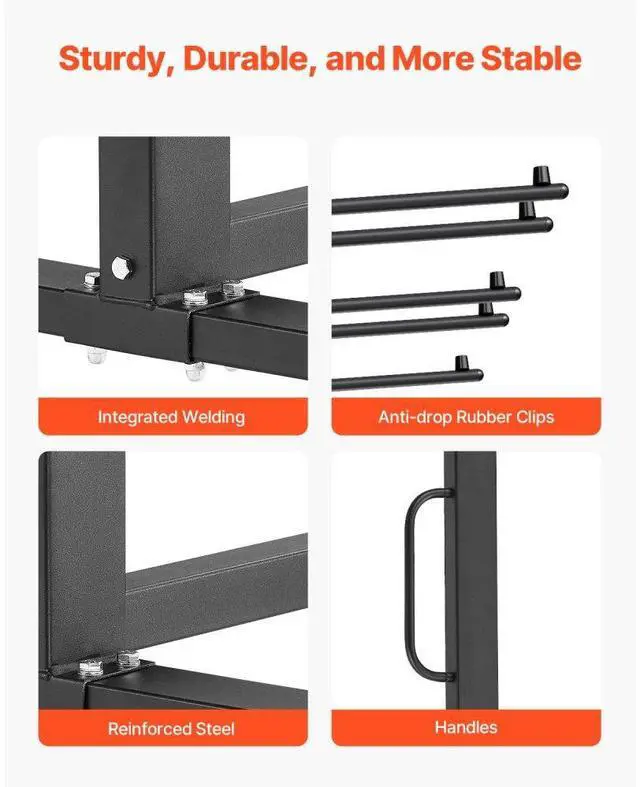 Sturdy, Durable, and More Stable

Integrated Welding

Anti-drop Rubber Clips

Reinforced Steel

Handles