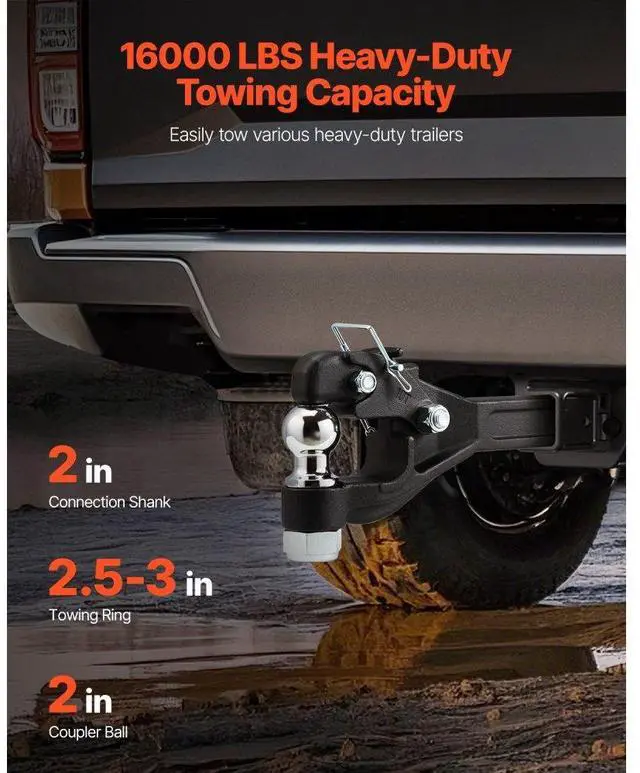 16000 LBS Heavy-Duty Towing Capacity

Easily tow various heavy-duty trailers

2 in
Connection Shank

2.5-3 in
Towing Ring

2 in
Coupler Ball