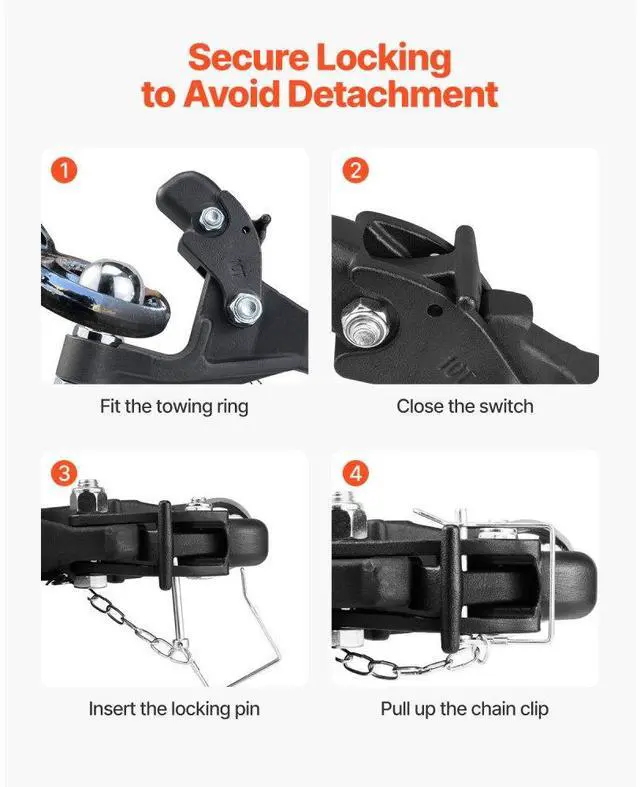 Secure Locking
to Avoid Detachment

1

Fit the towing ring

2

10T

Close the switch

3

Insert the locking pin

4

Pull up the chain clip