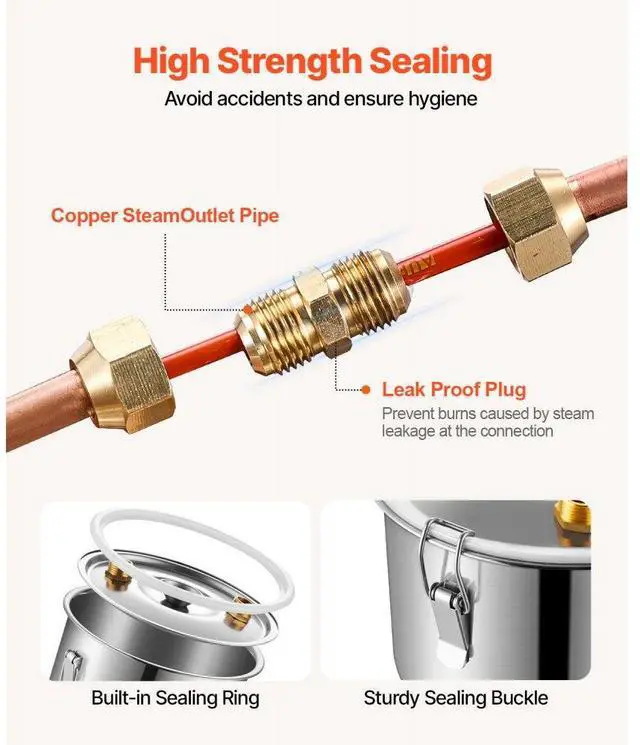 High Strength Sealing
Avoid accidents and ensure hygiene

Copper SteamOutlet Pipe

Leak Proof Plug
Prevent burns caused by steam leakage at the connection

Built-in Sealing Ring

Sturdy Sealing Buckle