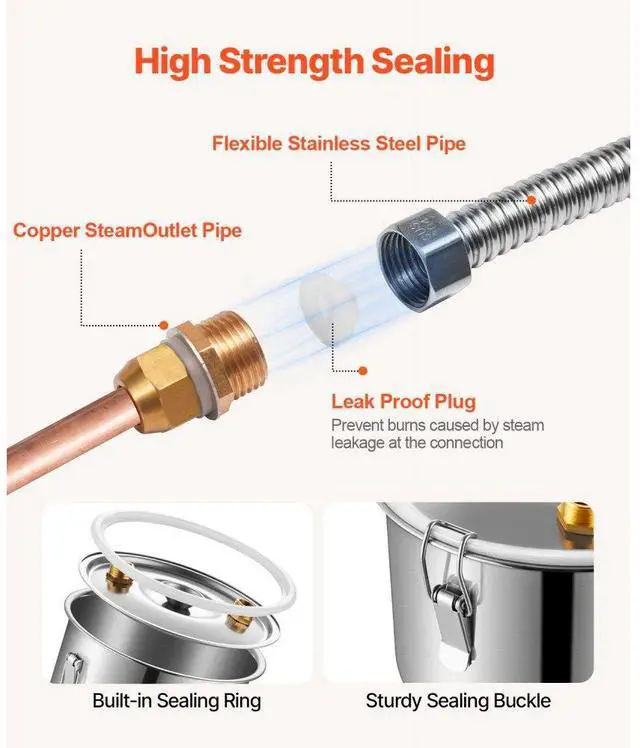 High Strength Sealing

Flexible Stainless Steel Pipe

Copper SteamOutlet Pipe

Leak Proof Plug
Prevent burns caused by steam leakage at the connection

Built-in Sealing Ring

Sturdy Sealing Buckle