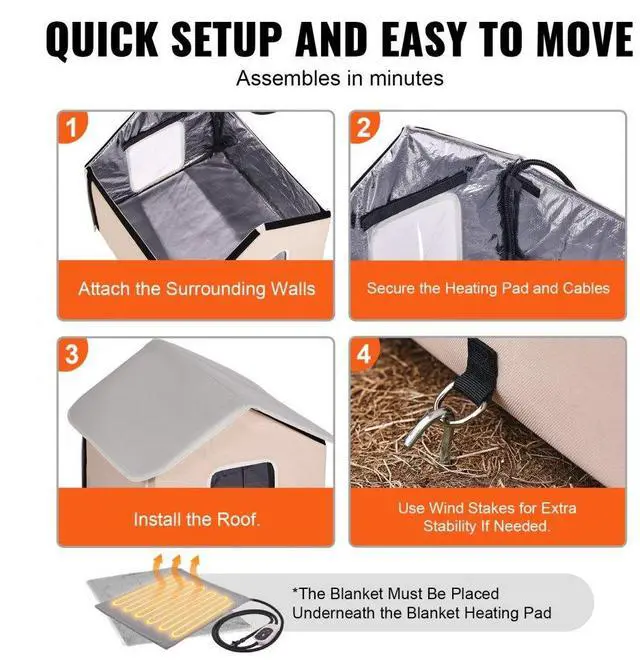 QUICK SETUP AND EASY TO MOVE

Assembles in minutes

1

Attach the Surrounding Walls

2

Secure the Heating Pad and Cables

3

Install the Roof.

4

Use Wind Stakes for Extra Stability If Needed.

*The Blanket Must Be Placed Underneath the Blanket Heating Pad