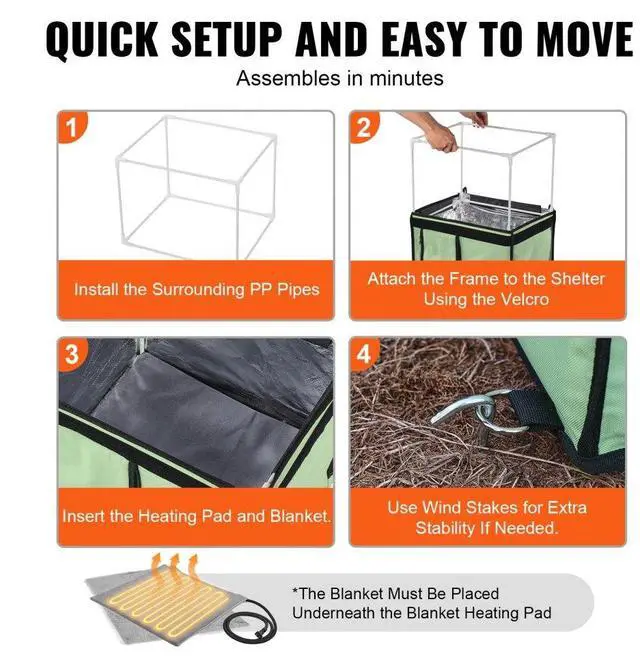 QUICK SETUP AND EASY TO MOVE
Assembles in minutes

1
Install the Surrounding PP Pipes

2
Attach the Frame to the Shelter Using the Velcro

3
Insert the Heating Pad and Blanket.

4
Use Wind Stakes for Extra Stability If Needed.

*The Blanket Must Be Placed Underneath the Blanket Heating Pad